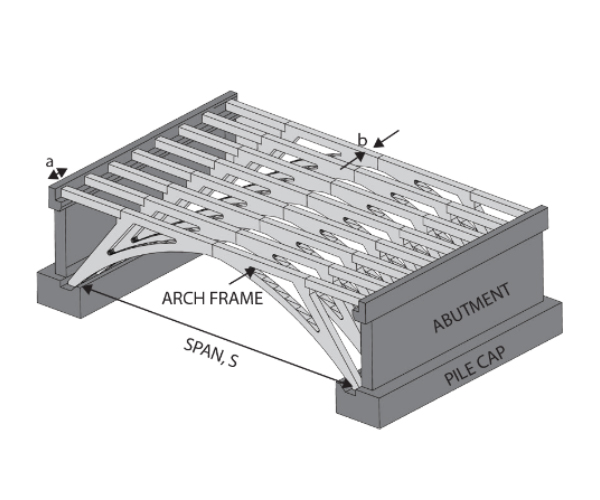 a

b

ARCH FRAME

SPAN, S

ABUTMENT

PILE CAP